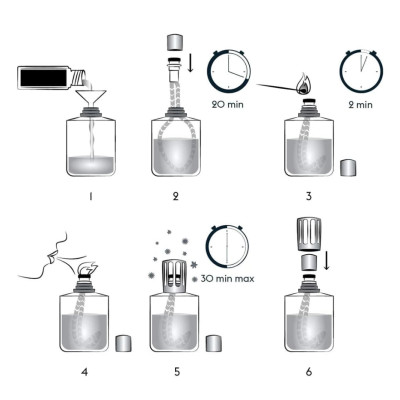 20 min

2 min

1

2

3

30 min max

4

5

6