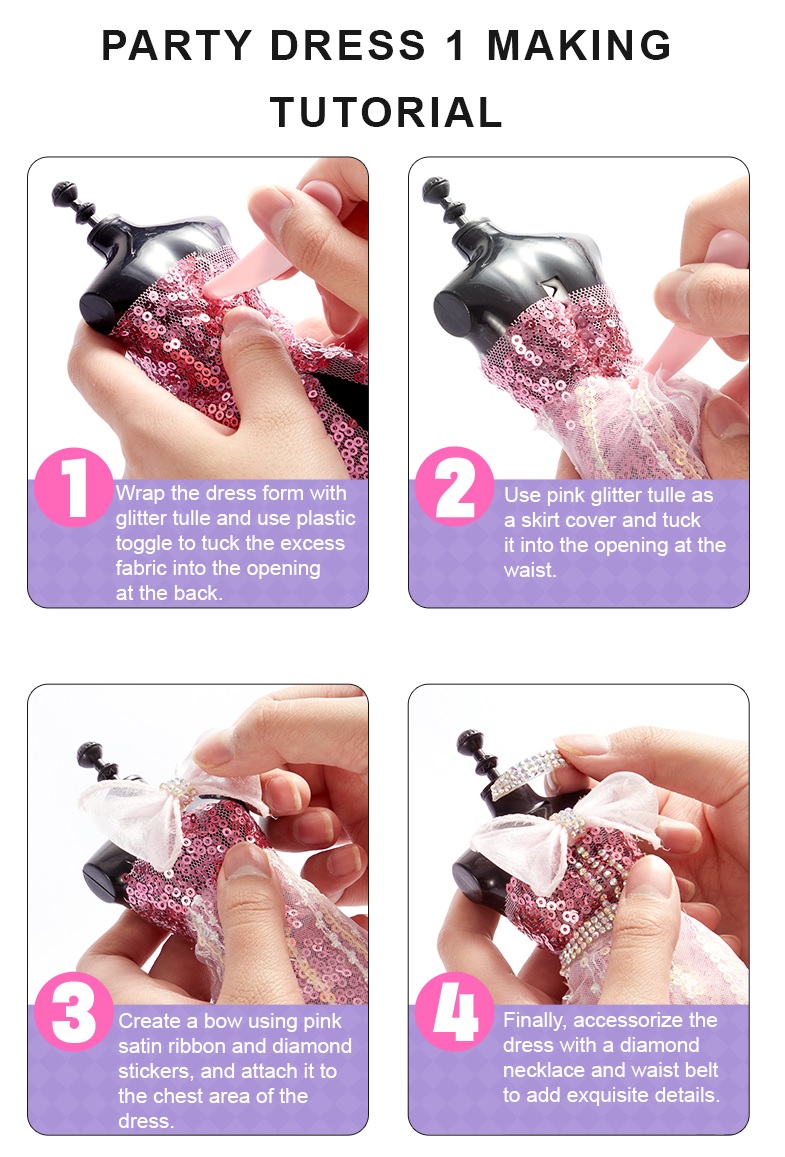 PARTY DRESS 1 MAKING TUTORIAL

1 Wrap the dress form with glitter tulle and use plastic toggle to tuck the excess fabric into the opening at the back.

2 Use pink glitter tulle as a skirt cover and tuck it into the opening at the waist.

3 Create a bow using pink satin ribbon and diamond stickers, and attach it to the chest area of the dress.

4 Finally, accessorize the dress with a diamond necklace and waist belt to add exquisite details.