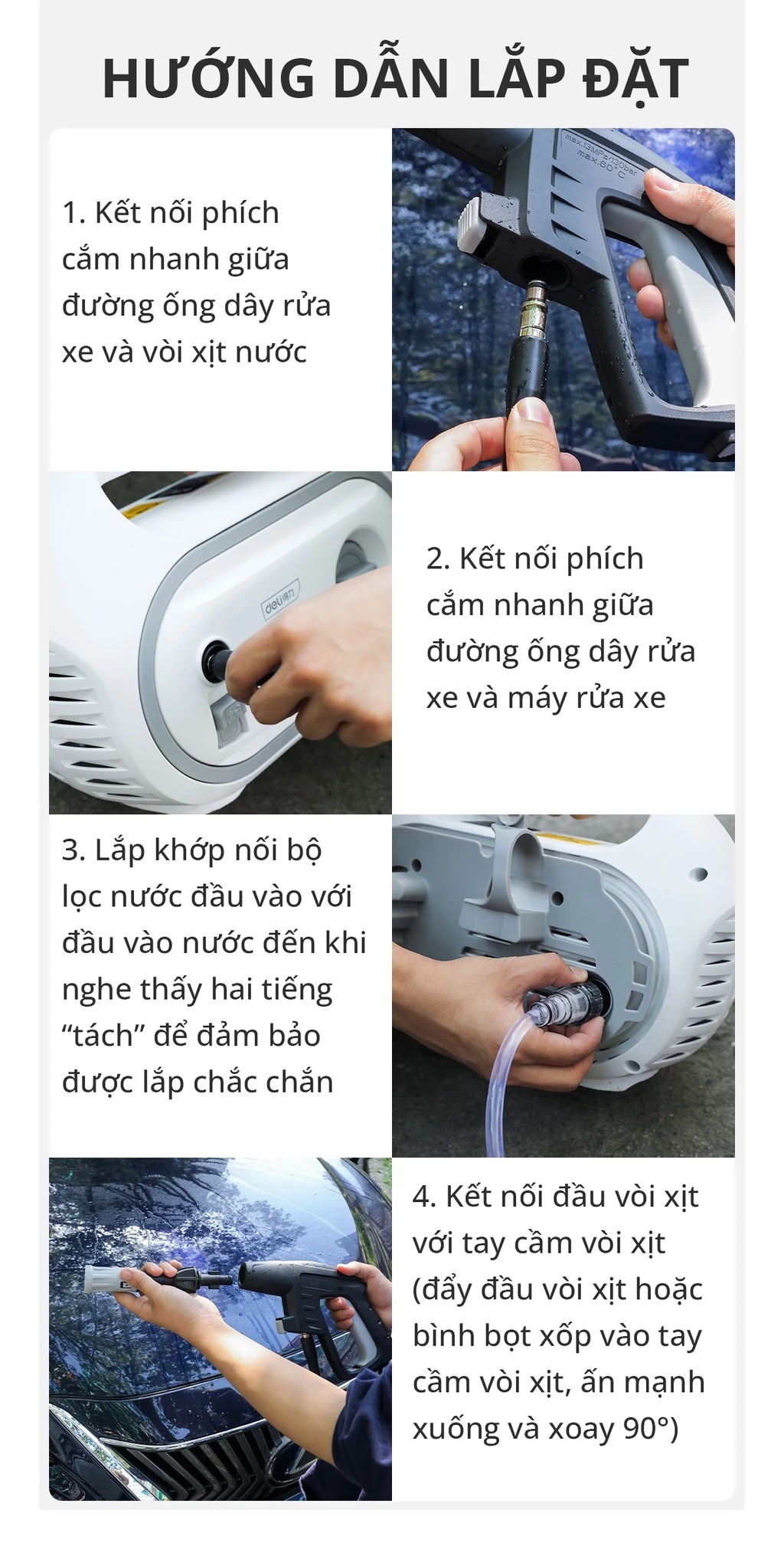 HƯỚNG DẪN LẮP ĐẶT

1. Kết nối phích cắm nhanh giữa đường ống dây rửa xe và vòi xịt nước

max.13MPa/130bar
max.60°C

deli

2. Kết nối phích cắm nhanh giữa đường ống dây rửa xe và máy rửa xe

3. Lắp khớp nối bộ lọc nước đầu vào với đầu vào nước đến khi nghe thấy hai tiếng “tách” để đảm bảo được lắp chắc chắn

4. Kết nối đầu vòi xịt với tay cầm vòi xịt (đẩy đầu vòi xịt hoặc bình bọt xốp vào tay cầm vòi xịt, ấn mạnh xuống và xoay 90°)