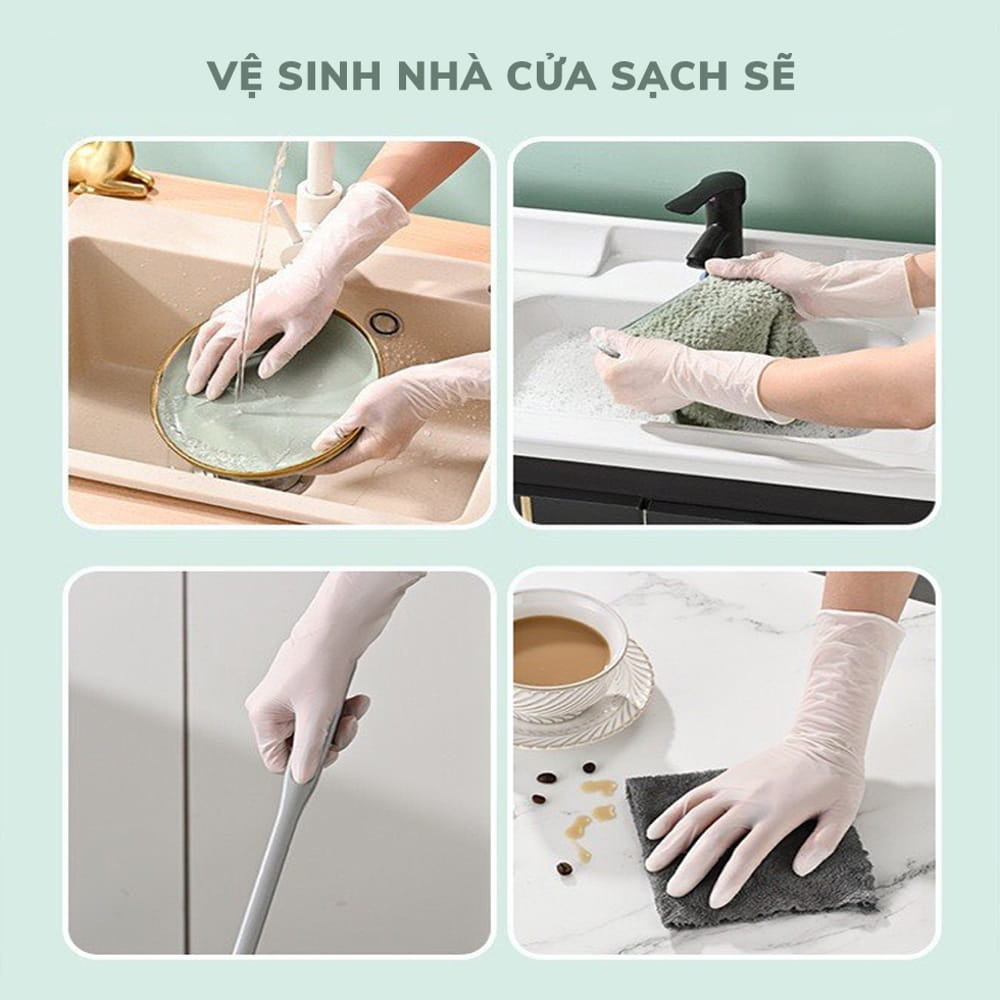 VỆ SINH NHÀ CỬA SẠCH SẼ