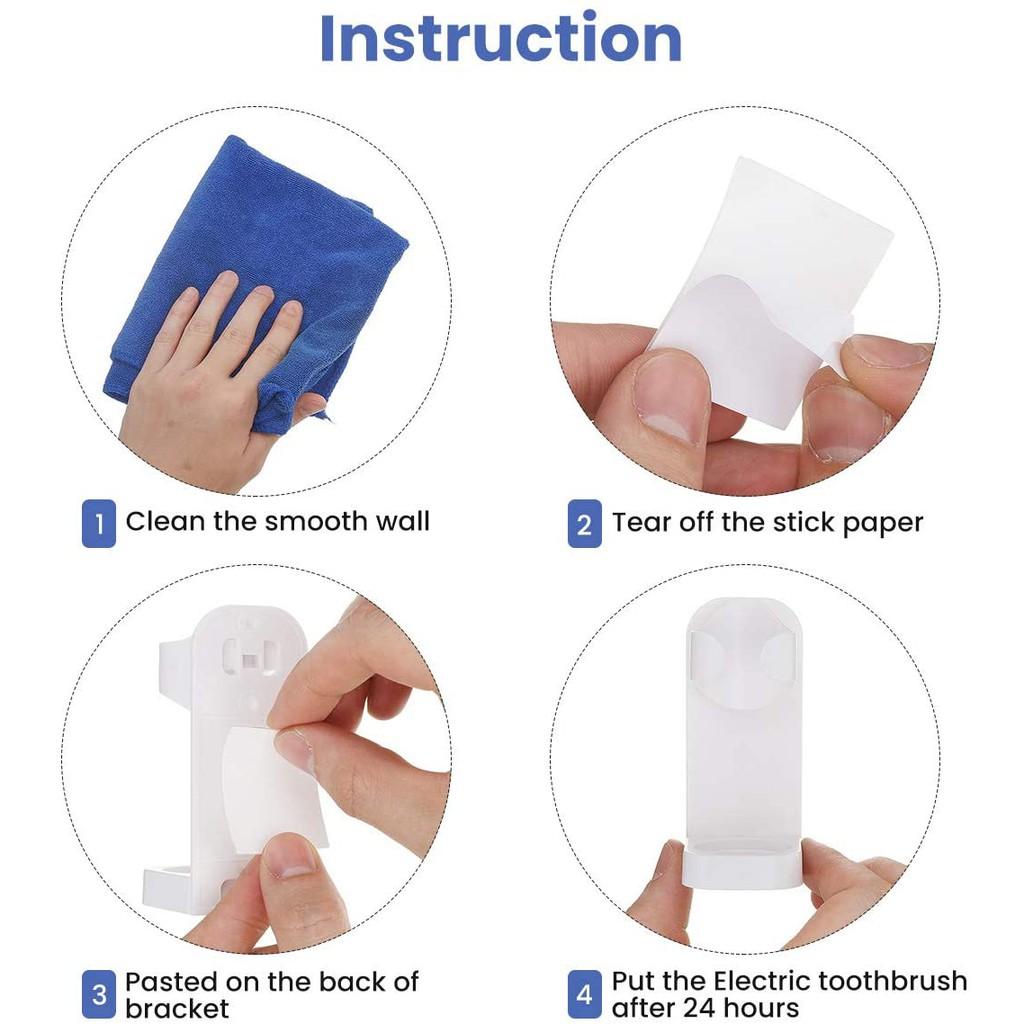 Instruction

1 Clean the smooth wall

2 Tear off the stick paper

3 Pasted on the back of bracket

4 Put the Electric toothbrush after 24 hours