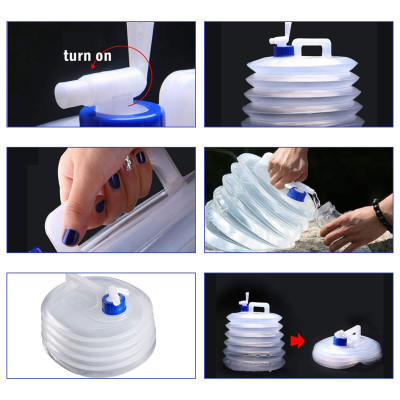 turn on