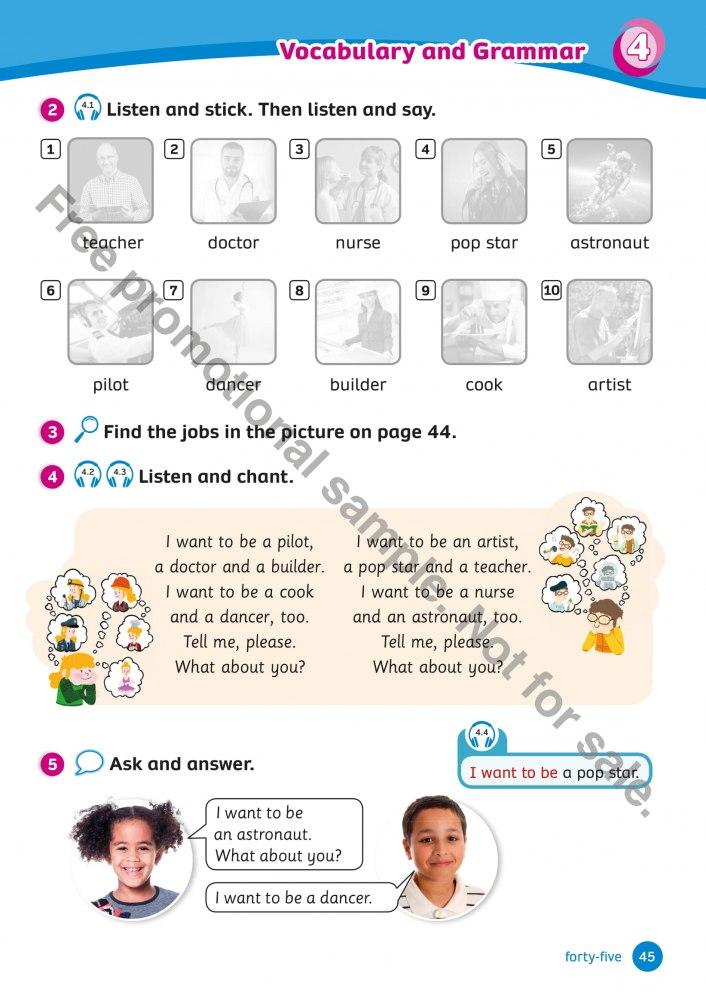 Vocabulary and Grammar 4

2 4.1 Listen and stick. Then listen and say.

1 teacher
2 doctor
3 nurse
4 pop star
5 astronaut
6 pilot
7 dancer
8 builder
9 cook
10 artist

3 Find the jobs in the picture on page 44.

4 4.2 4.3 Listen and chant.

I want to be a pilot,
a doctor and a builder.
I want to be a cook
and a dancer, too.
Tell me, please.
What about you?

I want to be an artist,
a pop star and a teacher.
I want to be a nurse
and an astronaut, too.
Tell me, please.
What about you?

5 Ask and answer.

4.4
I want to be a pop star.

I want to be an astronaut. What about you?

I want to be a dancer.

Free promotional sample. Not for sale.

forty-five 45